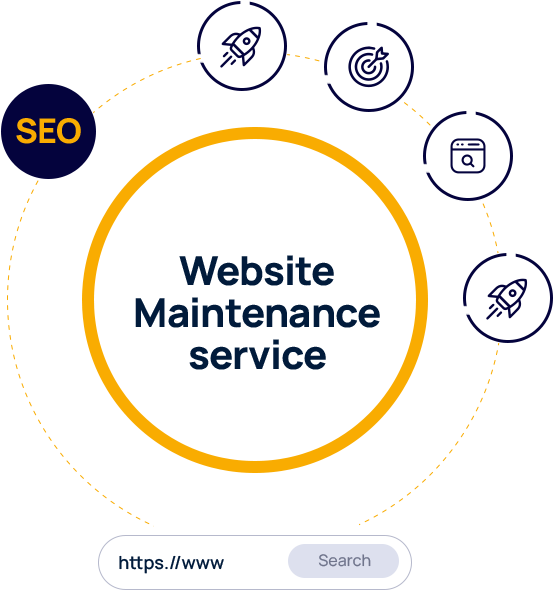 SEO

Website Maintenance service

https.//www

Search